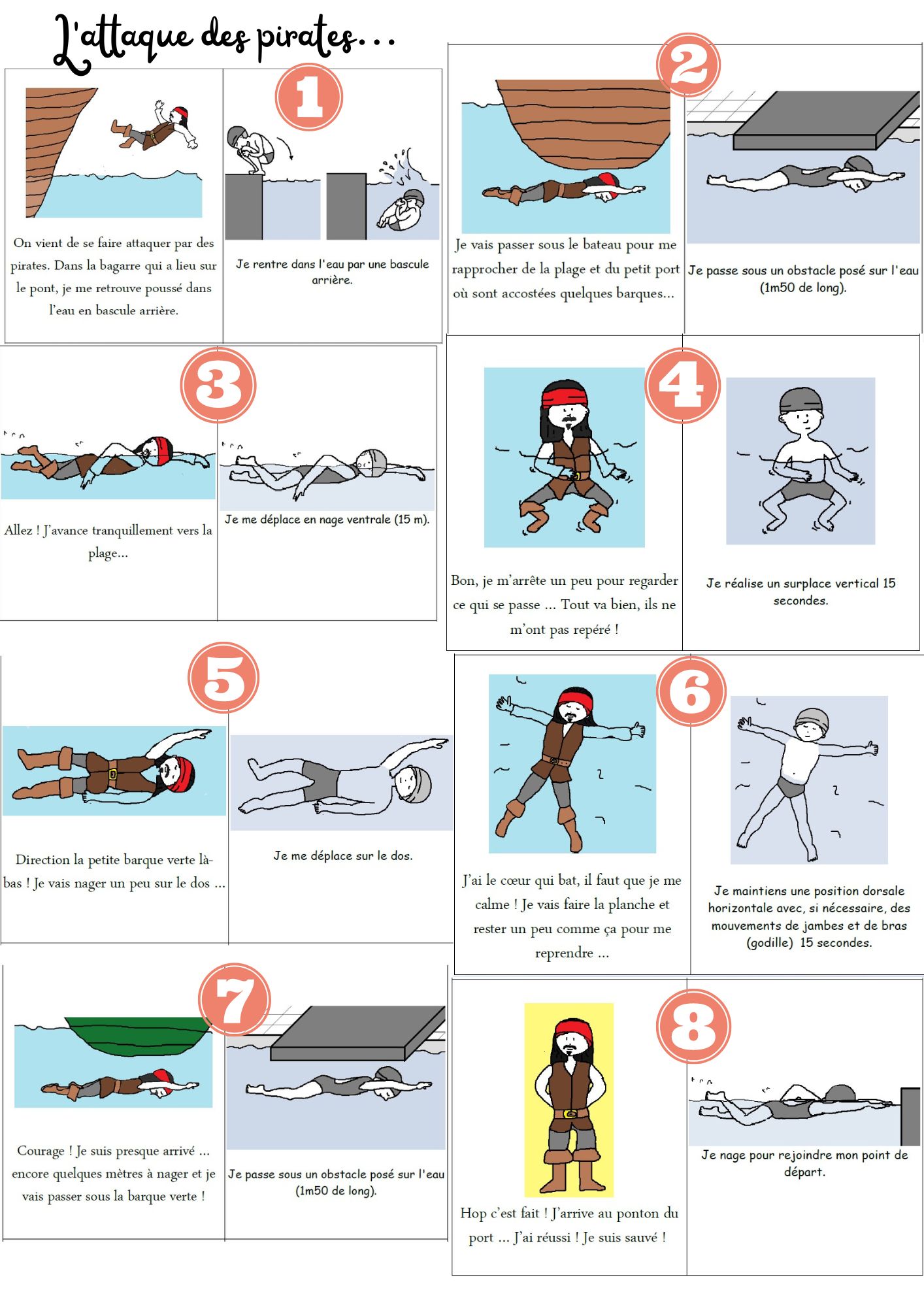 L'attaque des pirates…

1

On vient de se faire attaquer par des pirates. Dans la bagarre qui a lieu sur le pont, je me retrouve poussé dans l'eau en bascule arrière.

Je rentre dans l'eau par une bascule arrière.

2

Je vais passer sous le bateau pour me rapprocher de la plage et du petit port où sont accostées quelques barques…

Je passe sous un obstacle posé sur l'eau (1m50 de long).

3

Allez ! J'avance tranquillement vers la plage…

Je me déplace en nage ventrale (15 m).

4

Bon, je m'arrête un peu pour regarder ce qui se passe … Tout va bien, ils ne m'ont pas repéré !

Je réalise un surplace vertical 15 secondes.

5

Direction la petite barque verte là-bas ! Je vais nager un peu sur le dos …

Je me déplace sur le dos.

6

J'ai le cœur qui bat, il faut que je me calme ! Je vais faire la planche et rester un peu comme ça pour me reprendre …

Je maintiens une position dorsale horizontale avec, si nécessaire, des mouvements de jambes et de bras (godille) 15 secondes.

7

Courage ! Je suis presque arrivé … encore quelques mètres à nager et je vais passer sous la barque verte !

Je passe sous un obstacle posé sur l'eau (1m50 de long).

8

Hop c'est fait ! J'arrive au ponton du port … J'ai réussi ! Je suis sauvé !

Je nage pour rejoindre mon point de départ.